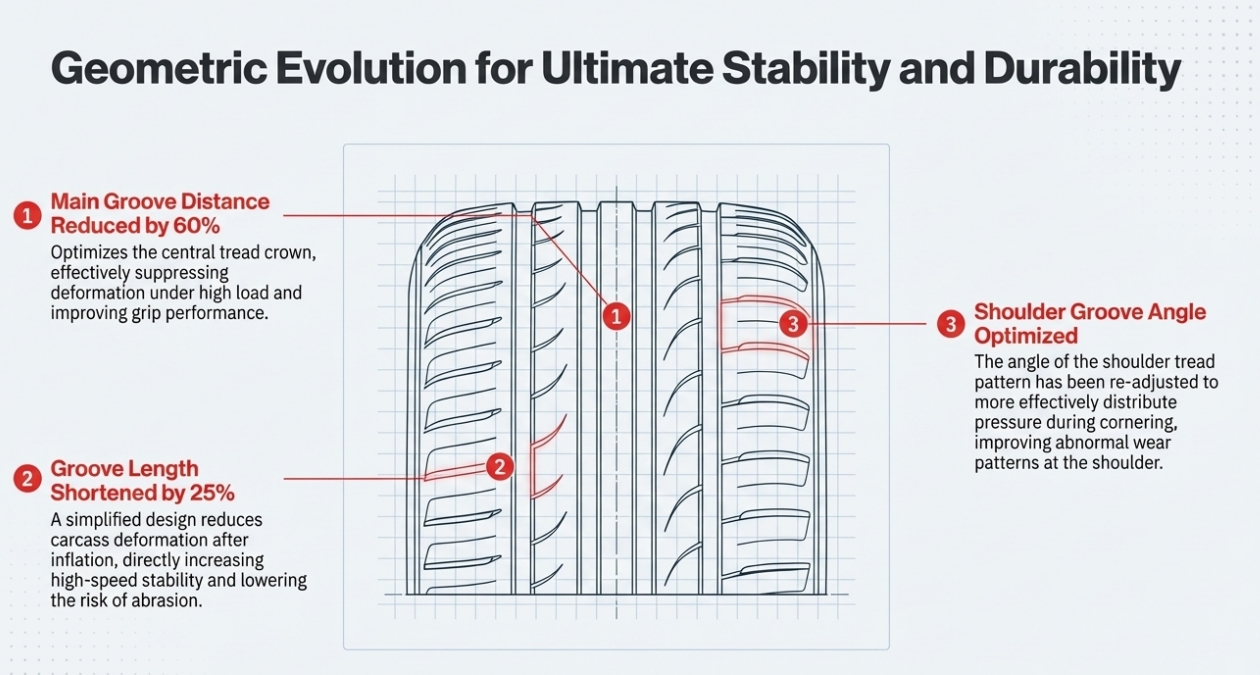 Geometric Evolution for Ultimate Stability and Durability

1 Main Groove Distance Reduced by 60%
Optimizes the central tread crown, effectively suppressing deformation under high load and improving grip performance.

2 Groove Length Shortened by 25%
A simplified design reduces carcass deformation after inflation, directly increasing high-speed stability and lowering the risk of abrasion.

1

2

3

3 Shoulder Groove Angle Optimized
The angle of the shoulder tread pattern has been re-adjusted to more effectively distribute pressure during cornering, improving abnormal wear patterns at the shoulder.